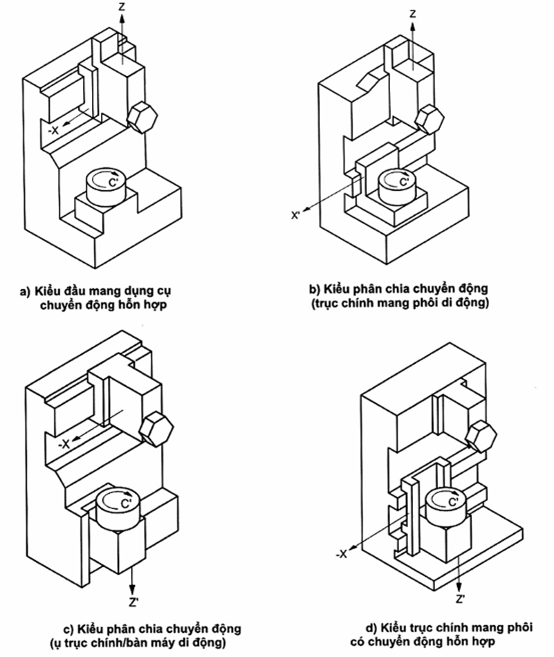 Z

-X

C'

a) Kiểu đầu mang dụng cụ chuyển động hỗn hợp

Z

C'

X'

b) Kiểu phân chia chuyển động (trục chính mang phôi di động)

-X

C'

Z'

c) Kiểu phân chia chuyển động (ụ trục chính/bàn máy di động)

C'

-X

Z'

d) Kiểu trục chính mang phôi có chuyển động hỗn hợp